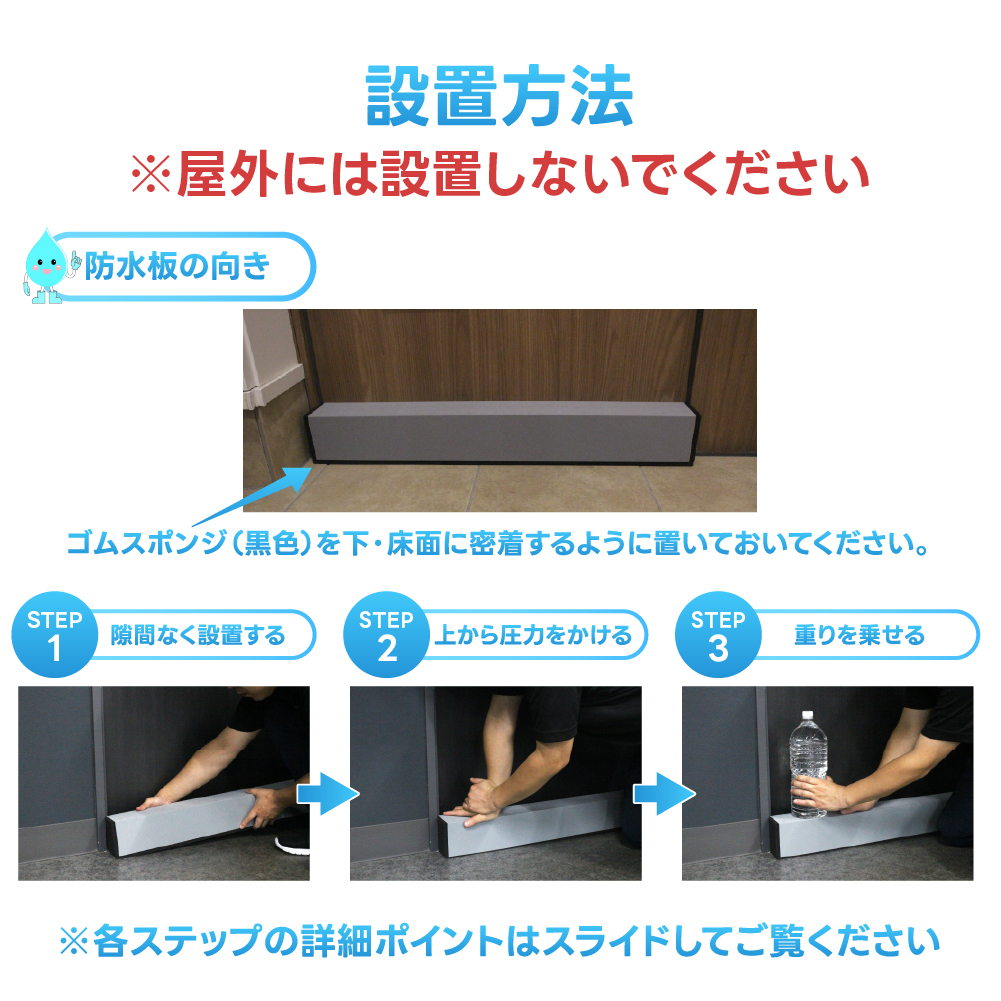 設置方法
※屋外には設置しないでください

防水板の向き

ゴムスポンジ（黒色）を下・床面に密着するように置いておいてください。

STEP 1 隙間なく設置する

STEP 2 上から圧力をかける

STEP 3 重りを乗せる

※各ステップの詳細ポイントはスライドしてご覧ください