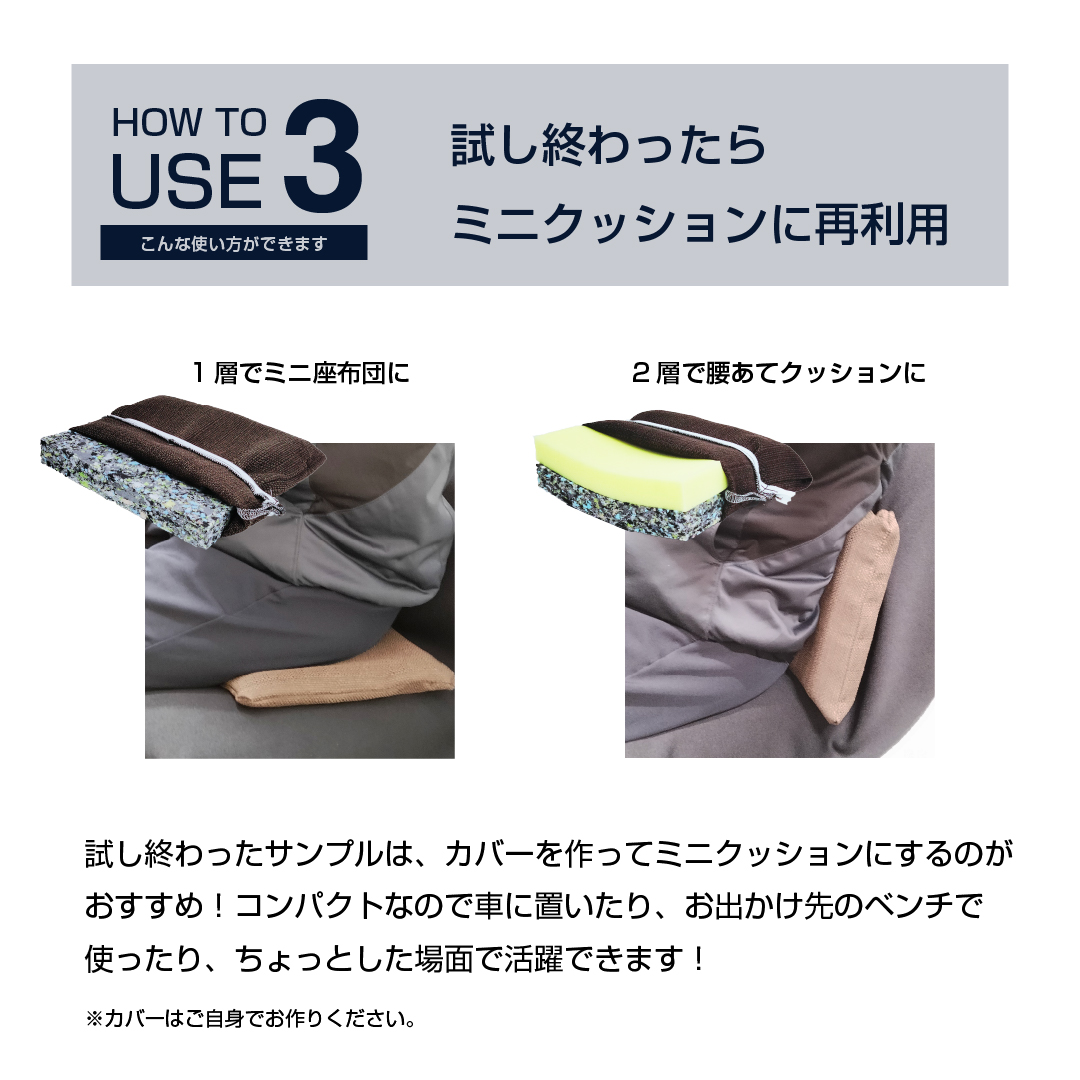 HOW TO USE 3

こんな使い方ができます

試し終わったら
ミニクッションに再利用

１層でミニ座布団に

２層で腰あてクッションに

試し終わったサンプルは、カバーを作ってミニクッションにするのがおすすめ！コンパクトなので車に置いたり、お出かけ先のベンチで使ったり、ちょっとした場面で活躍できます！

※カバーはご自身でお作りください。